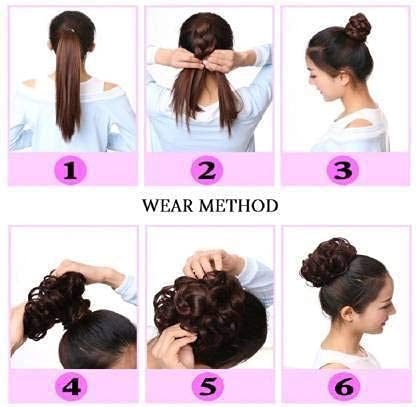 1

2

3

WEAR METHOD

4

5

6